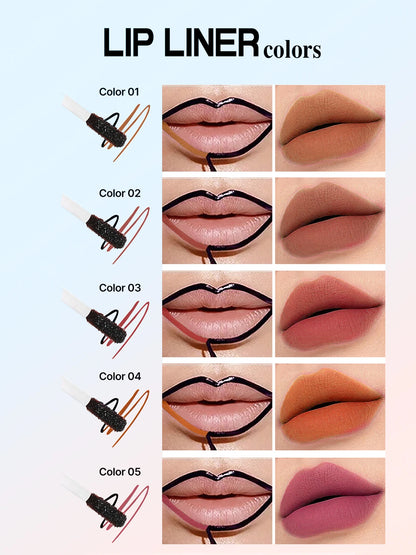 LIP LINER colors

Color 01

Color 02

Color 03

Color 04

Color 05